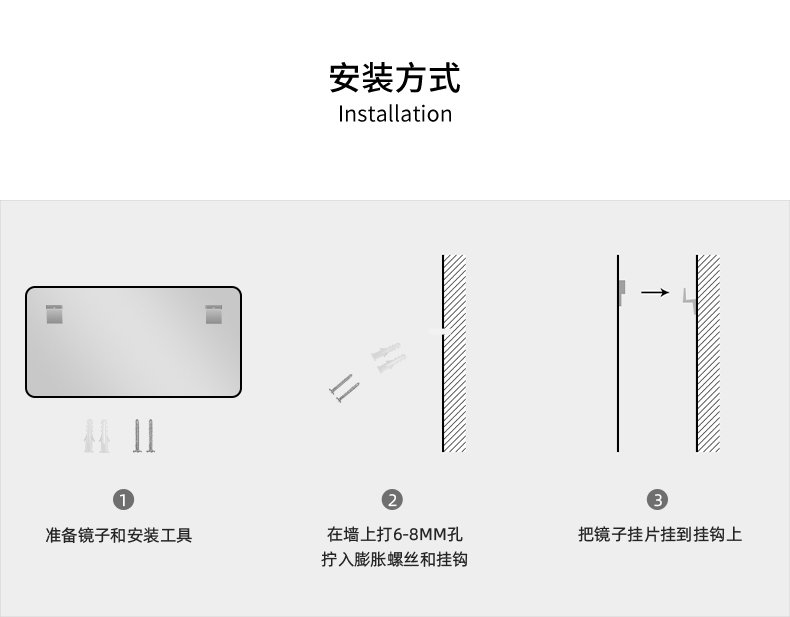 安装方式
Installation

1
准备镜子和安装工具

2
在墙上打6-8MM孔
拧入膨胀螺丝和挂钩

3
把镜子挂片挂到挂钩上